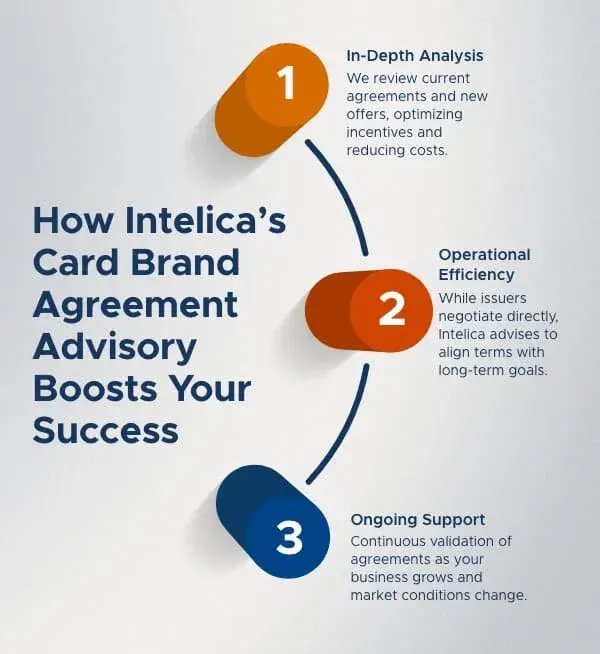 How Intelica's Card Brand Agreement Advisory Boosts Your Success

1

In-Depth Analysis
We review current agreements and new offers, optimizing incentives and reducing costs.

2

Operational Efficiency
While issuers negotiate directly, Intelica advises to align terms with long-term goals.

3

Ongoing Support
Continuous validation of agreements as your business grows and market conditions change.