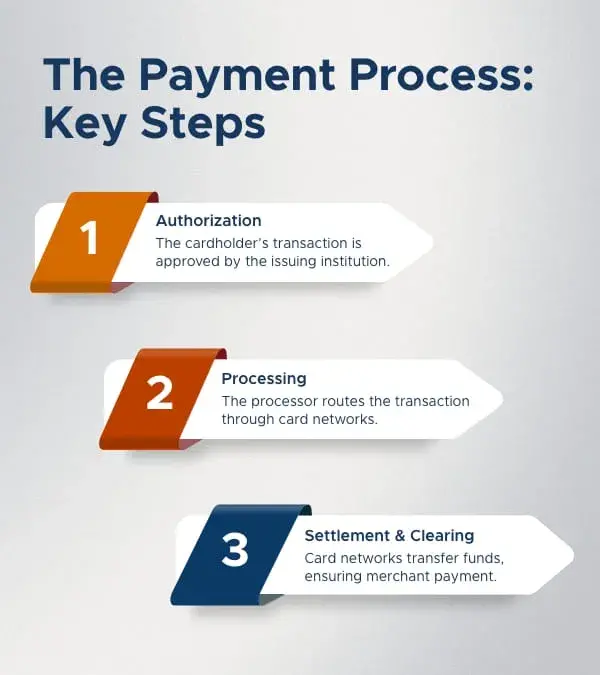 The Payment Process: Key Steps

1
Authorization
The cardholder's transaction is approved by the issuing institution.

2
Processing
The processor routes the transaction through card networks.

3
Settlement & Clearing
Card networks transfer funds, ensuring merchant payment.