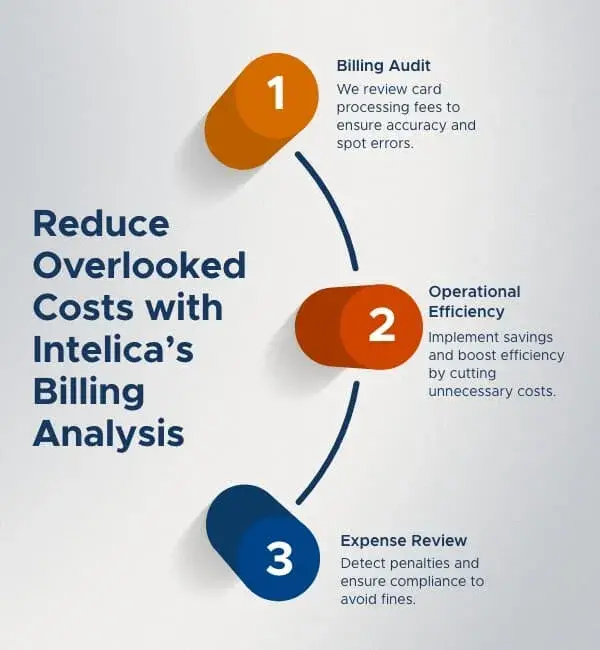 Reduce Overlooked Costs with Intelica's Billing Analysis

1

Billing Audit

We review card processing fees to ensure accuracy and spot errors.

2

Operational Efficiency

Implement savings and boost efficiency by cutting unnecessary costs.

3

Expense Review

Detect penalties and ensure compliance to avoid fines.